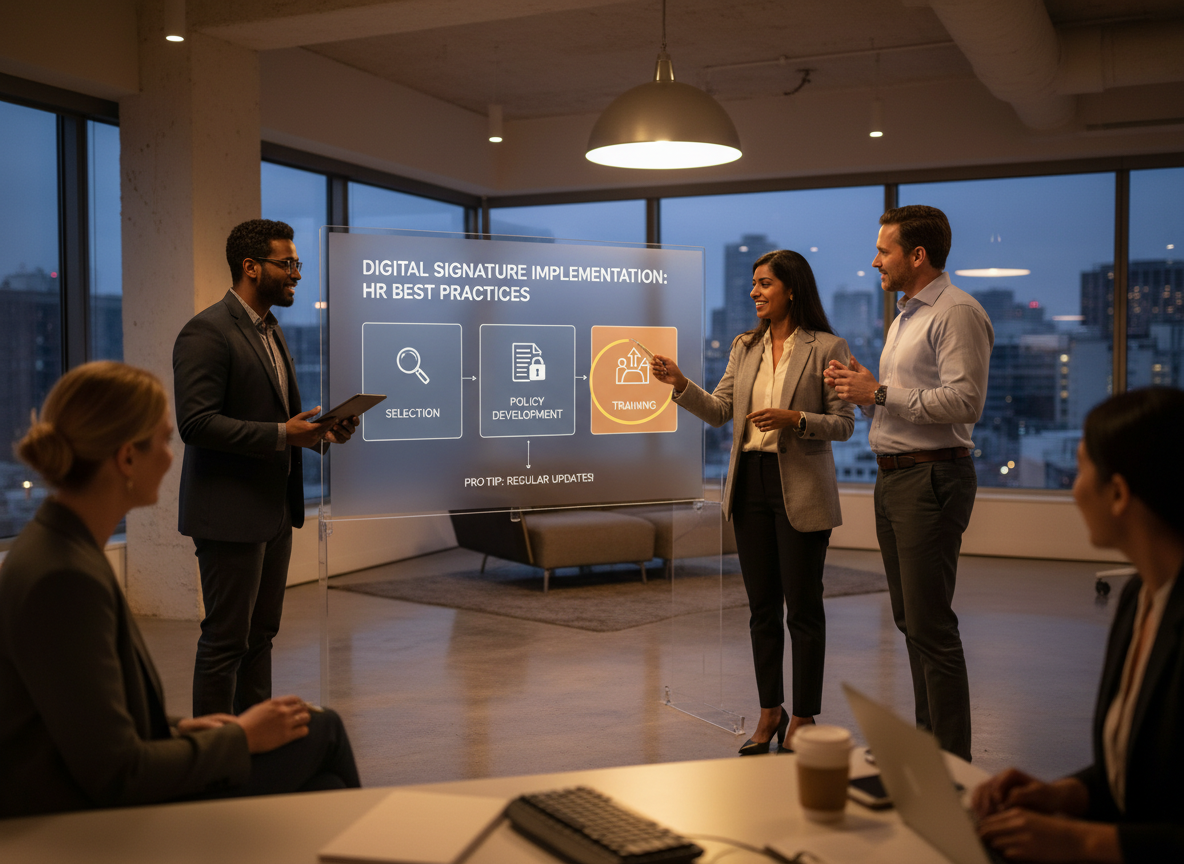 DIGITAL SIGNATURE IMPLEMENTATION: HR BEST PRACTICES

SELECTION

POLICY DEVELOPMENT

TRAINING

PRO TIP: REGULAR UPDATES!